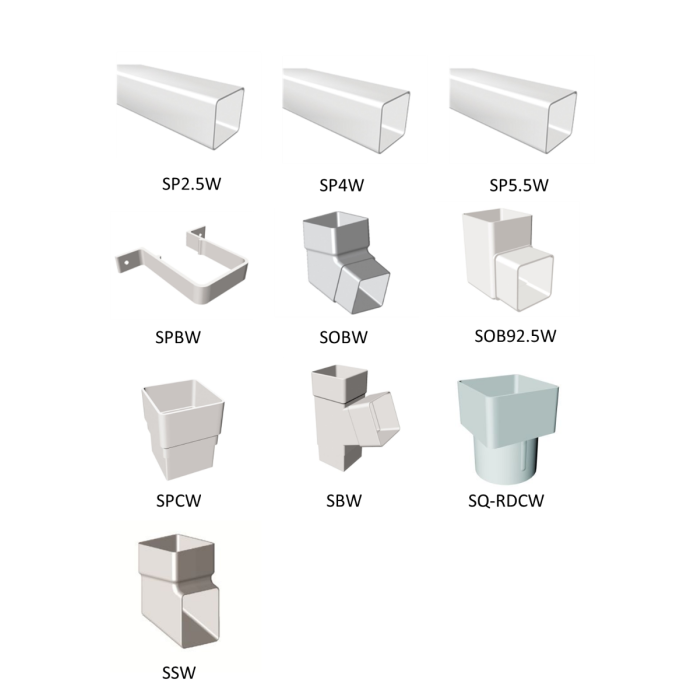 SP2.5W

SP4W

SP5.5W

SPBW

SOBW

SOB92.5W

SPCW

SBW

SQ-RDCW

SSW